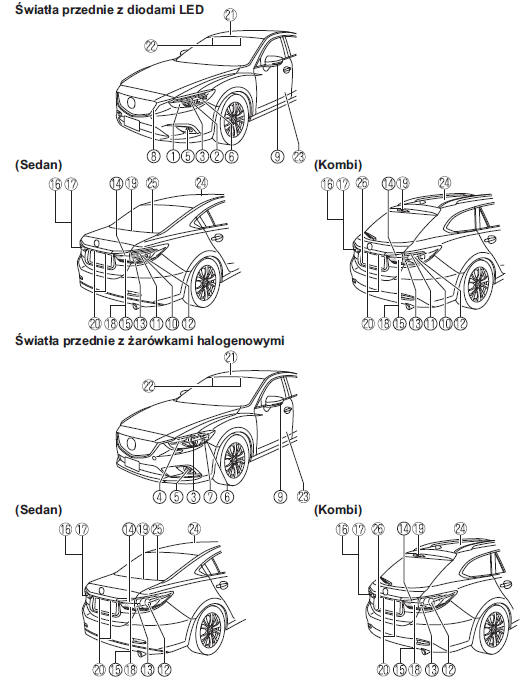 Światła przednie z diodami LED

21
22
8 1 5 3 2 6 9 23

(Sedan)

16 17 14 19 25 24
20 18 15 13 11 10 12

(Kombi)

16 17 26 14 19 24
20 18 15 13 11 10 12

Światła przednie z żarówkami halogenowymi

21
22
4 5 3 7 6 9 23

(Sedan)

16 17 14 19 25 24
20 15 18 13 12

(Kombi)

16 17 26 14 19 24
20 15 18 13 12