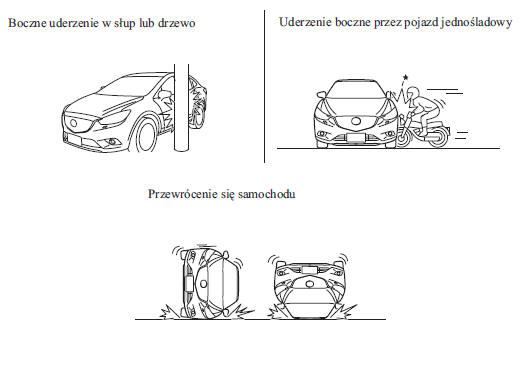 Boczne uderzenie w słup lub drzewo

Uderzenie boczne przez pojazd jednośladowy

Przewrócenie się samochodu