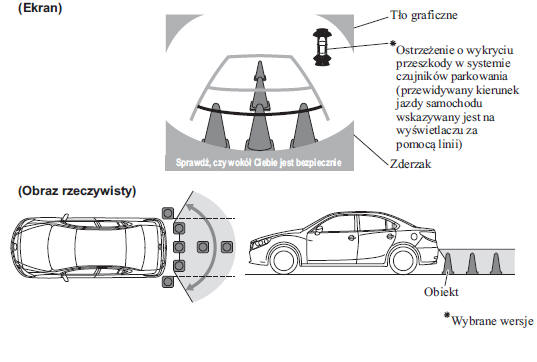 (Ekran)

Tło graficzne

*Ostrzeżenie o wykryciu przeszkody w systemie czujników parkowania (przewidywany kierunek jazdy samochodu wskazywany jest na wyświetlaczu za pomocą linii)

Sprawdź, czy wokół Ciebie jest bezpiecznie

Zderzak

(Obraz rzeczywisty)

Obiekt

*Wybrane wersje